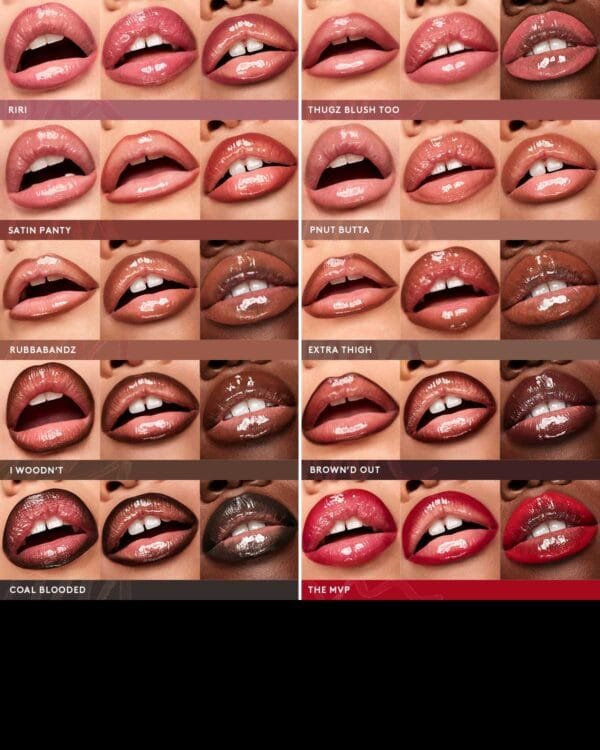 RIRI

SATIN PANTY

RUBBABANDZ

I WOODN'T

COAL BLOODED

THUGZ BLUSH TOO

PNUT BUTTA

EXTRA THIGH

BROWN'D OUT

THE MVP