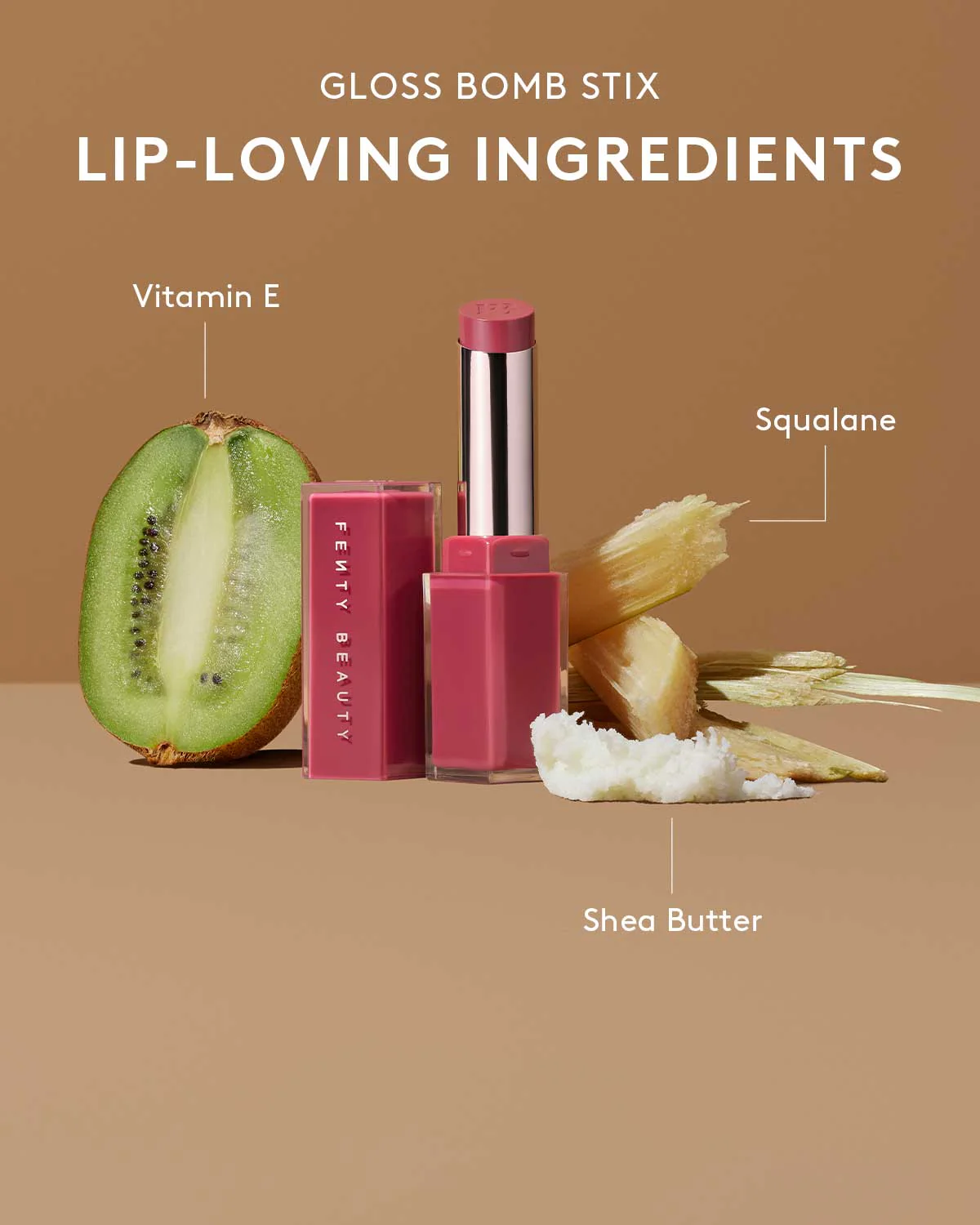 GLOSS BOMB STIX

LIP-LOVING INGREDIENTS

Vitamin E

Squalane

FENTY BEAUTY

Shea Butter