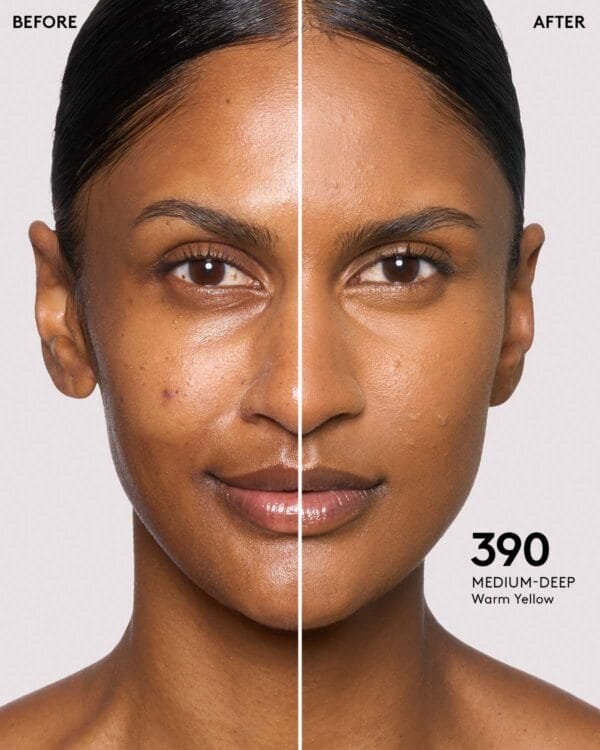 BEFORE

AFTER

390
MEDIUM-DEEP
Warm Yellow