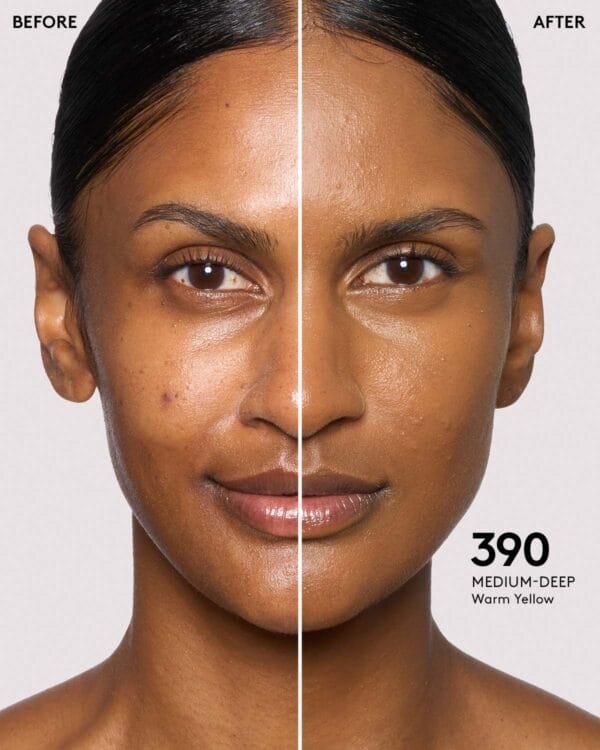 BEFORE

AFTER

390
MEDIUM-DEEP
Warm Yellow