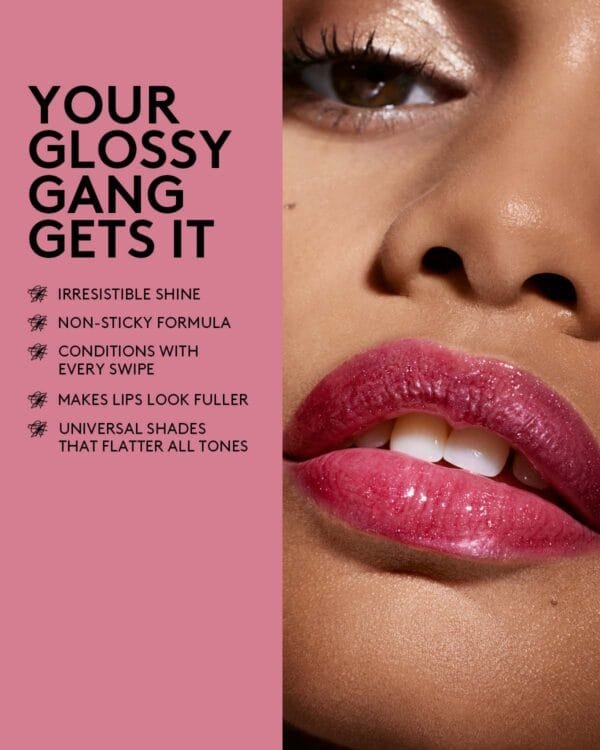 YOUR GLOSSY GANG GETS IT

IRRESISTIBLE SHINE

NON-STICKY FORMULA

CONDITIONS WITH EVERY SWIPE

MAKES LIPS LOOK FULLER

UNIVERSAL SHADES THAT FLATTER ALL TONES