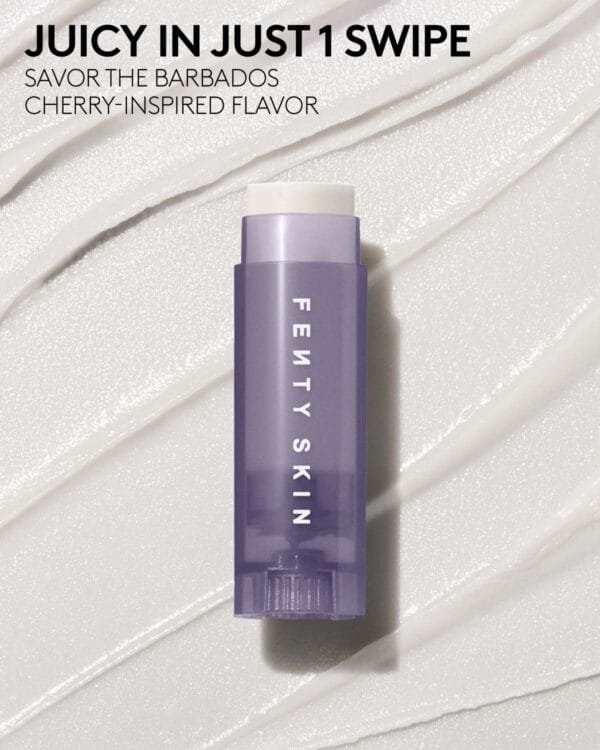 JUICY IN JUST 1 SWIPE
SAVOR THE BARBADOS CHERRY-INSPIRED FLAVOR

FENTY SKIN