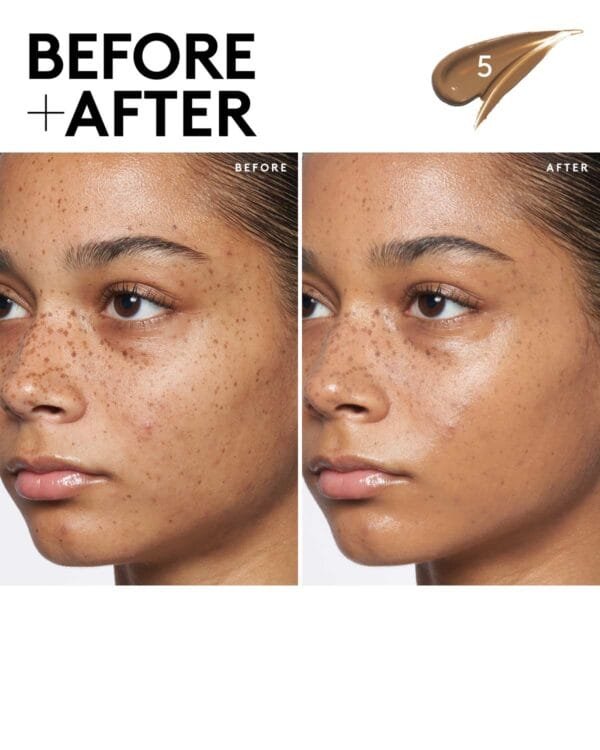 BEFORE
+AFTER

5

BEFORE

AFTER