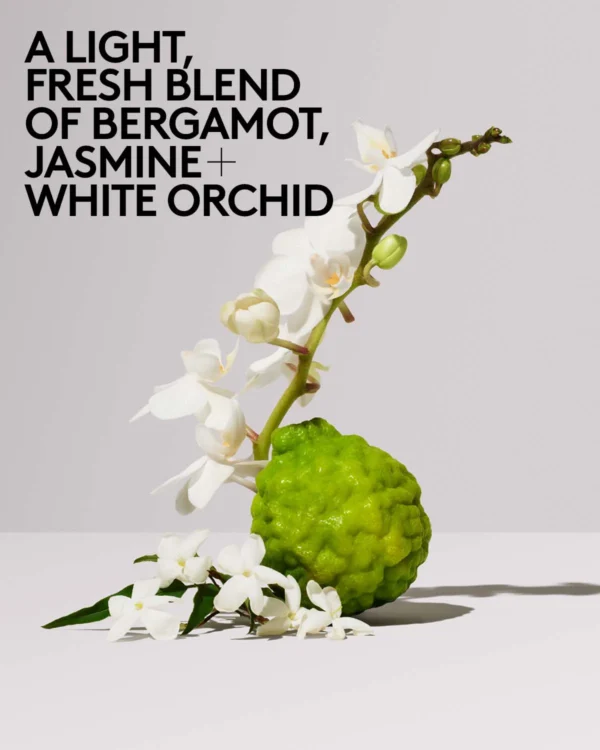 A LIGHT, FRESH BLEND OF BERGAMOT, JASMINE + WHITE ORCHID