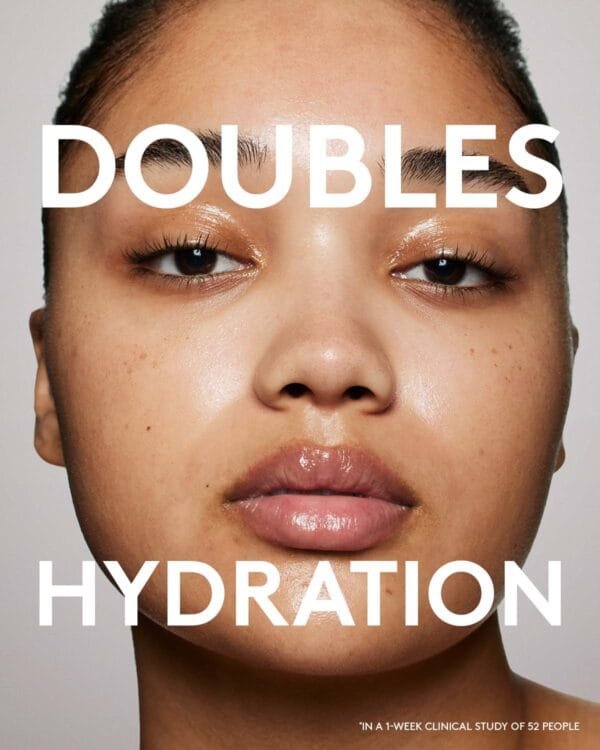 DOUBLES

HYDRATION

*IN A 1-WEEK CLINICAL STUDY OF 52 PEOPLE