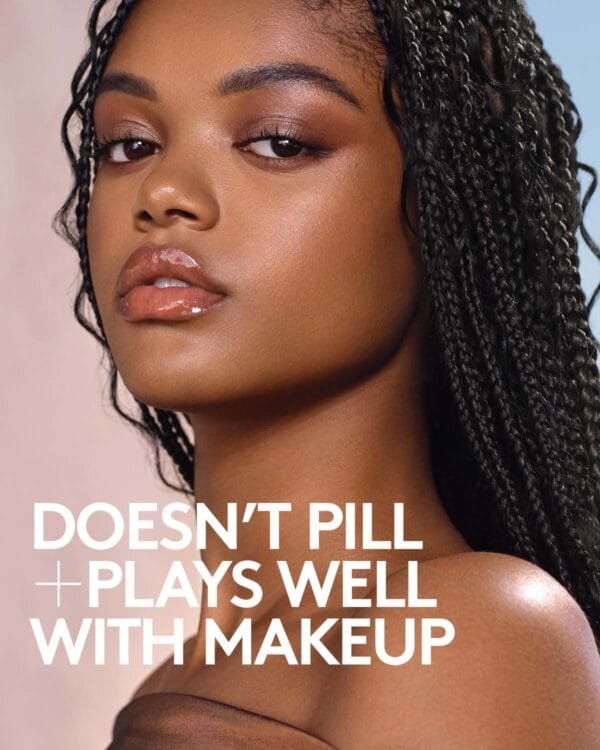 DOESN'T PILL
+PLAYS WELL
WITH MAKEUP