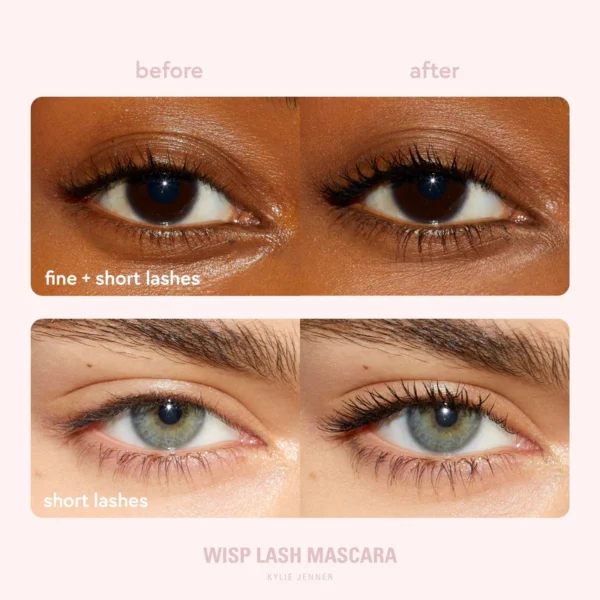 before

after

fine + short lashes

short lashes

WISP LASH MASCARA

KYLIE JENNER